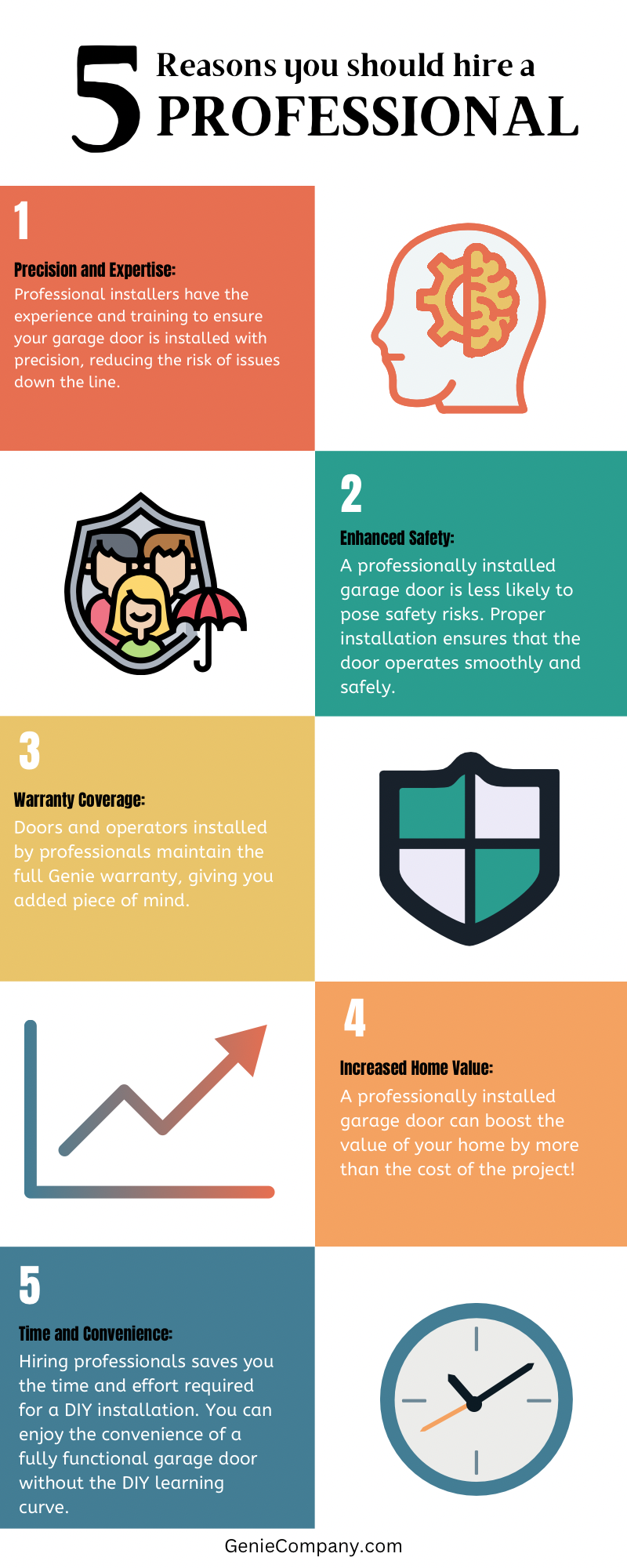 5 Reasons you should hire a PROFESSIONAL

1

Precision and Expertise:
Professional installers have the experience and training to ensure your garage door is installed with precision, reducing the risk of issues down the line.

2

Enhanced Safety:
A professionally installed garage door is less likely to pose safety risks. Proper installation ensures that the door operates smoothly and safely.

3

Warranty Coverage:
Doors and operators installed by professionals maintain the full Genie warranty, giving you added piece of mind.

4

Increased Home Value:
A professionally installed garage door can boost the value of your home by more than the cost of the project!

5

Time and Convenience:
Hiring professionals saves you the time and effort required for a DIY installation. You can enjoy the convenience of a fully functional garage door without the DIY learning curve.

GenieCompany.com